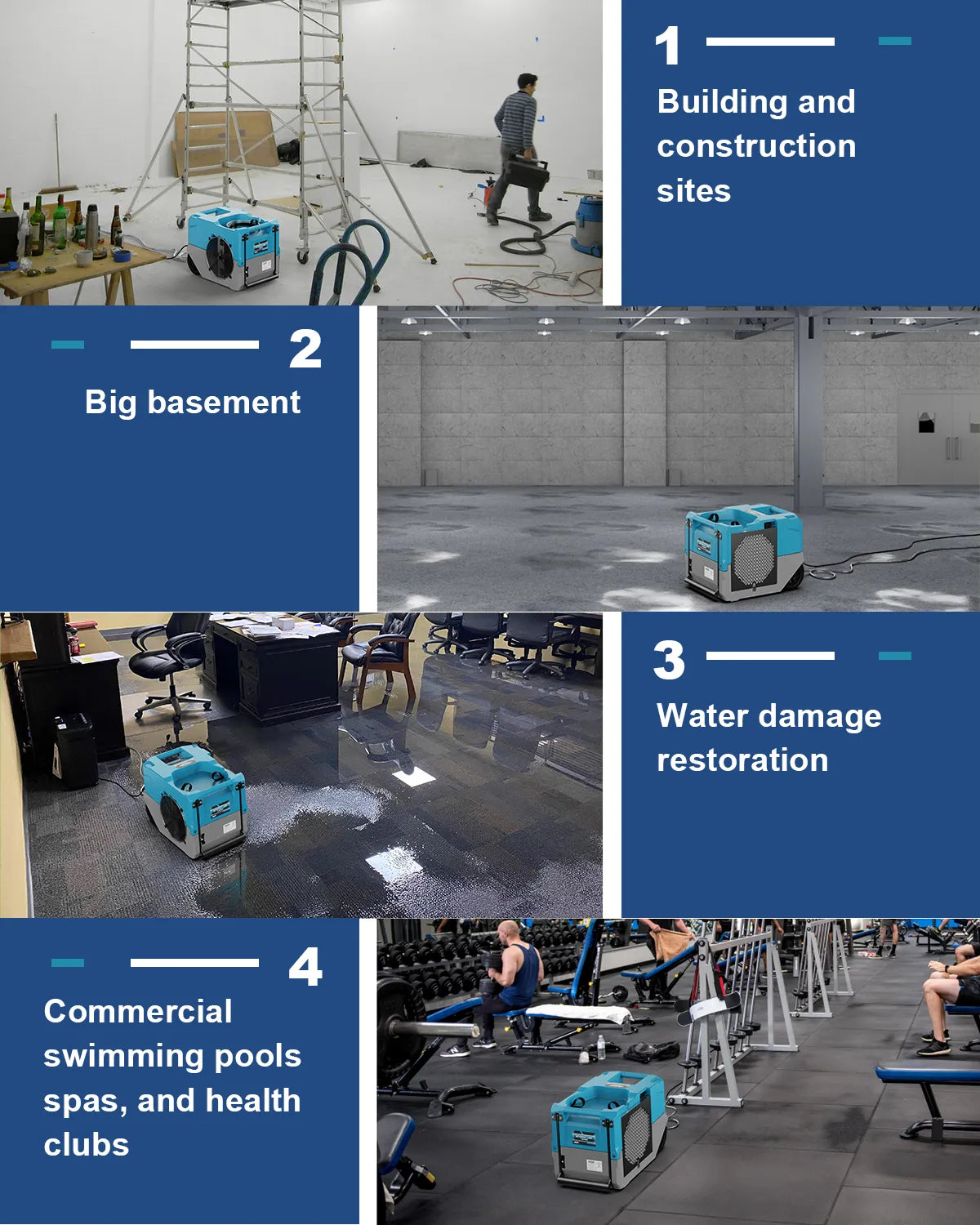 1

Building and construction sites

2

Big basement

3

Water damage restoration

4

Commercial swimming pools spas, and health clubs