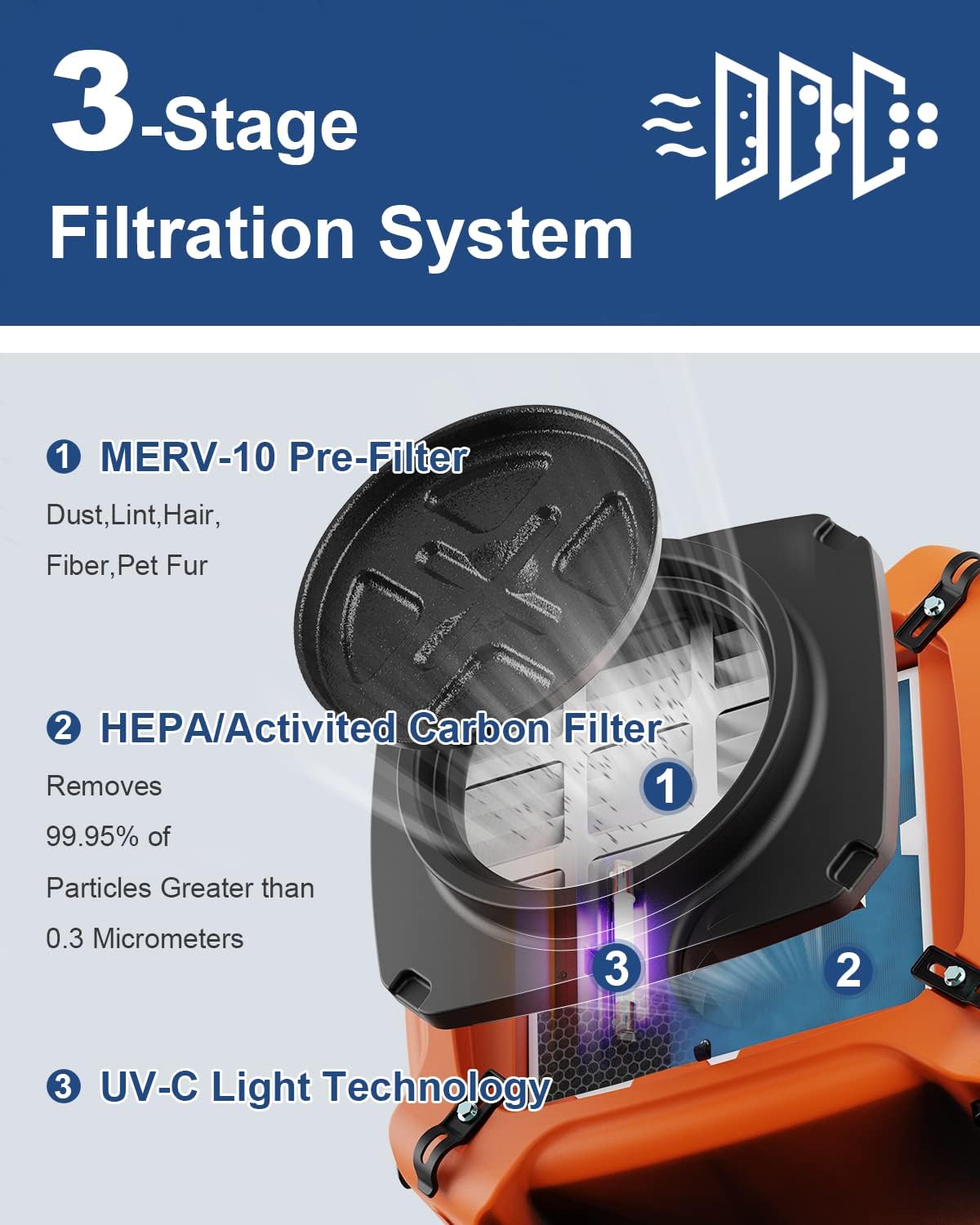 3-Stage
Filtration System

❶ MERV-10 Pre-Filter
Dust,Lint,Hair,
Fiber,Pet Fur

❷ HEPA/Activited Carbon Filter
Removes
99.95% of
Particles Greater than
0.3 Micrometers

❸ UV-C Light Technology

1

3

2