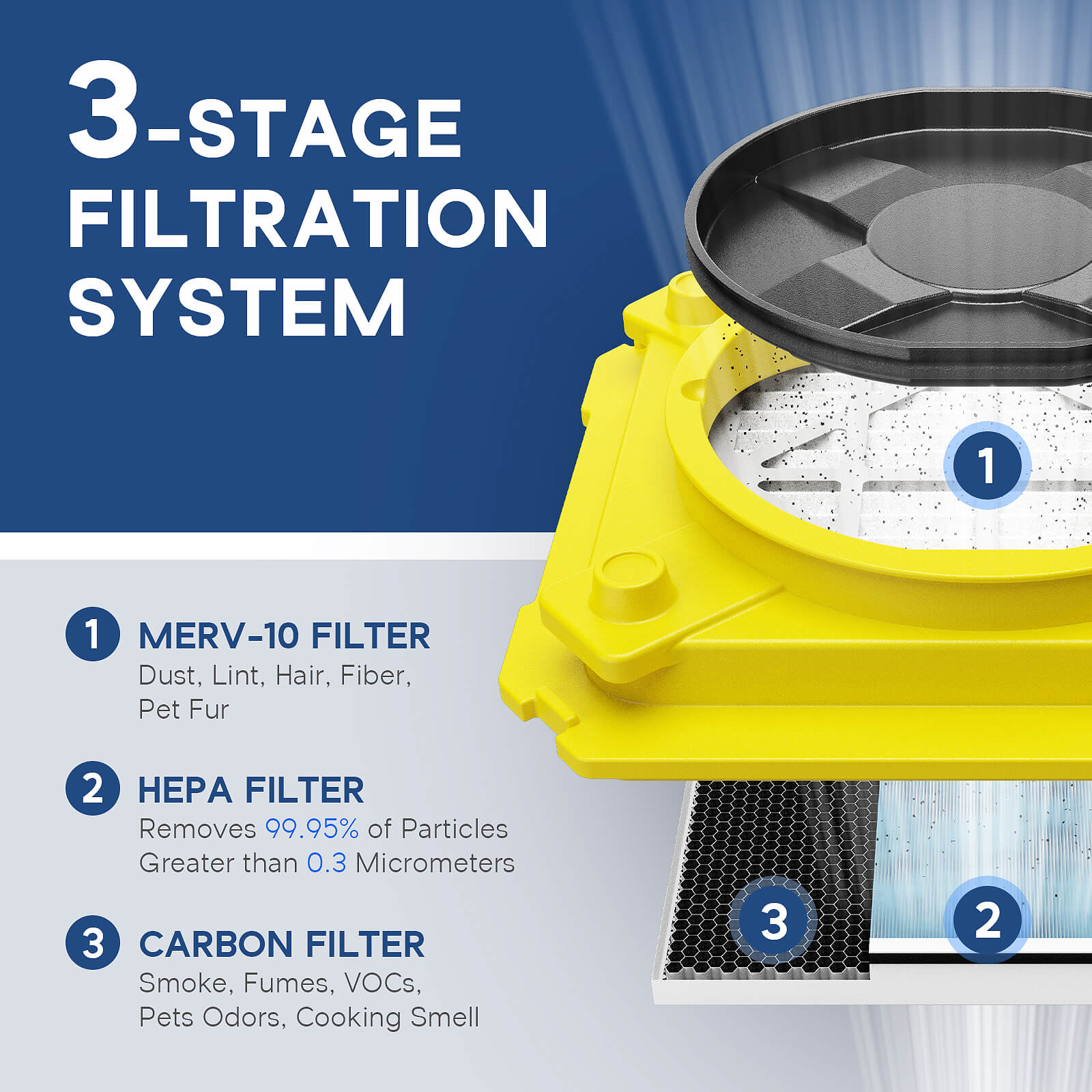 3-STAGE FILTRATION SYSTEM

1

1 MERV-10 FILTER
Dust, Lint, Hair, Fiber, Pet Fur

2 HEPA FILTER
Removes 99.95% of Particles Greater than 0.3 Micrometers

3 CARBON FILTER
Smoke, Fumes, VOCs, Pets Odors, Cooking Smell

3

2