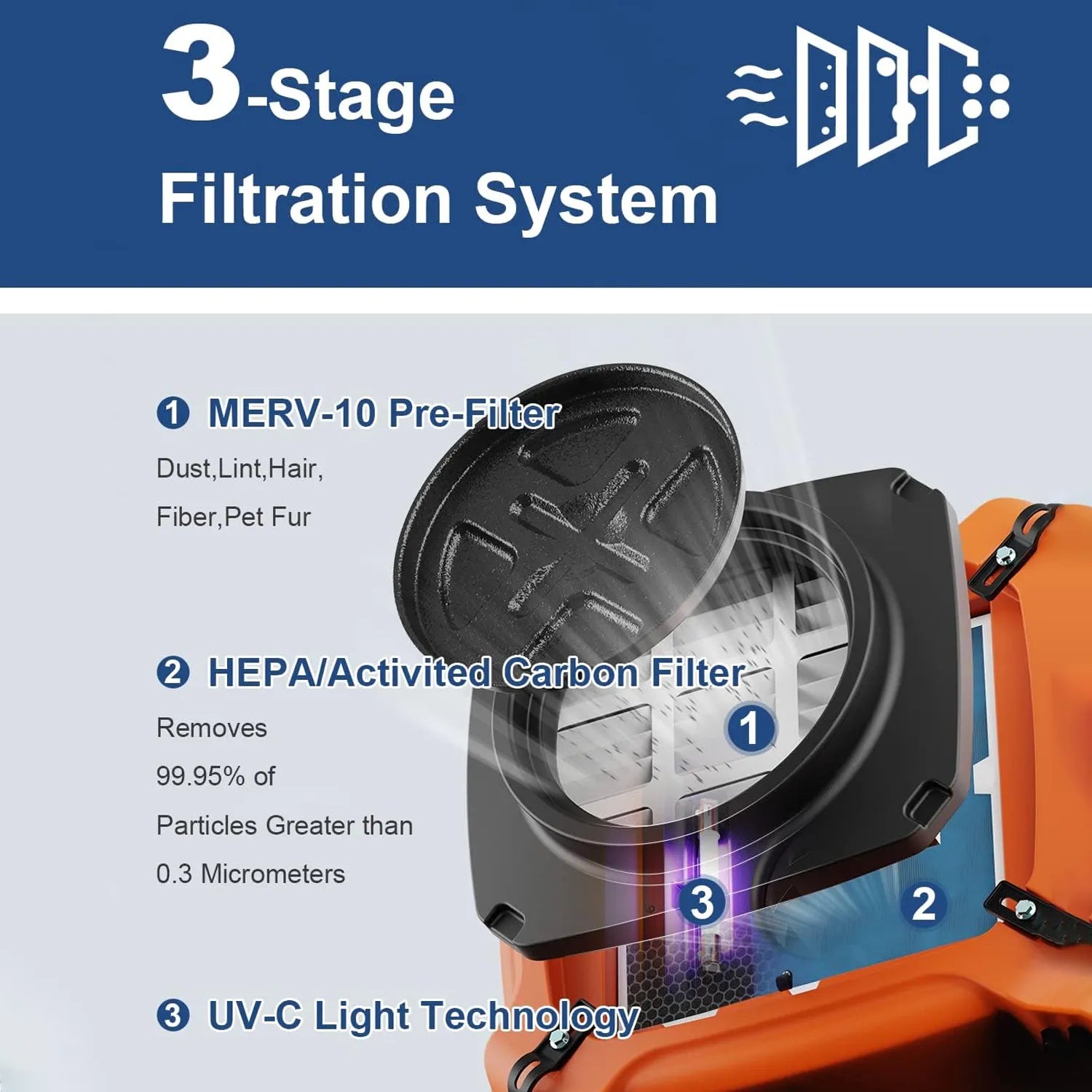 3-Stage
Filtration System

❶ MERV-10 Pre-Filter
Dust,Lint,Hair,
Fiber,Pet Fur

❷ HEPA/Activited Carbon Filter
Removes
99.95% of
Particles Greater than
0.3 Micrometers

❸ UV-C Light Technology

1
3
2