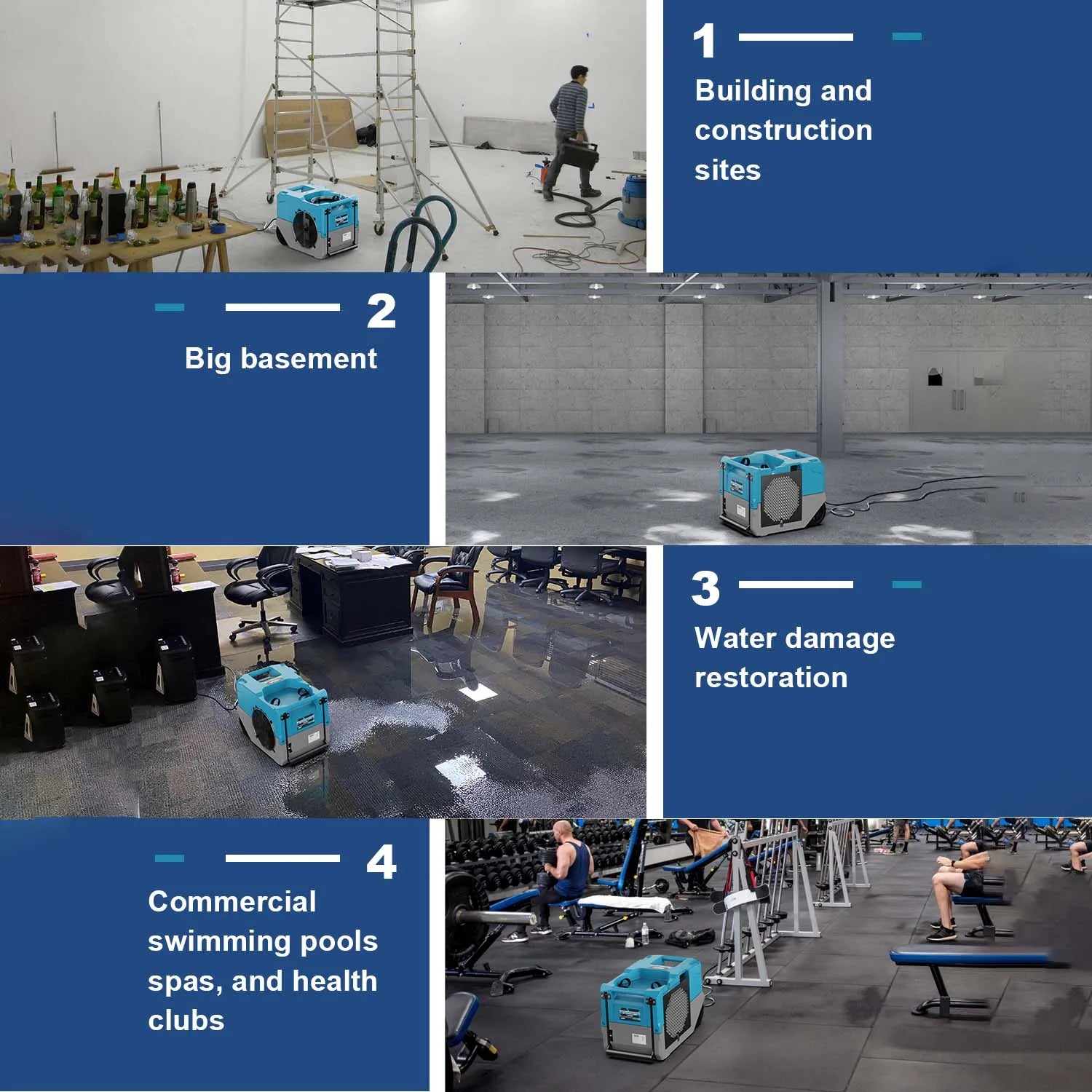 1

Building and construction sites

2

Big basement

3

Water damage restoration

4

Commercial swimming pools spas, and health clubs