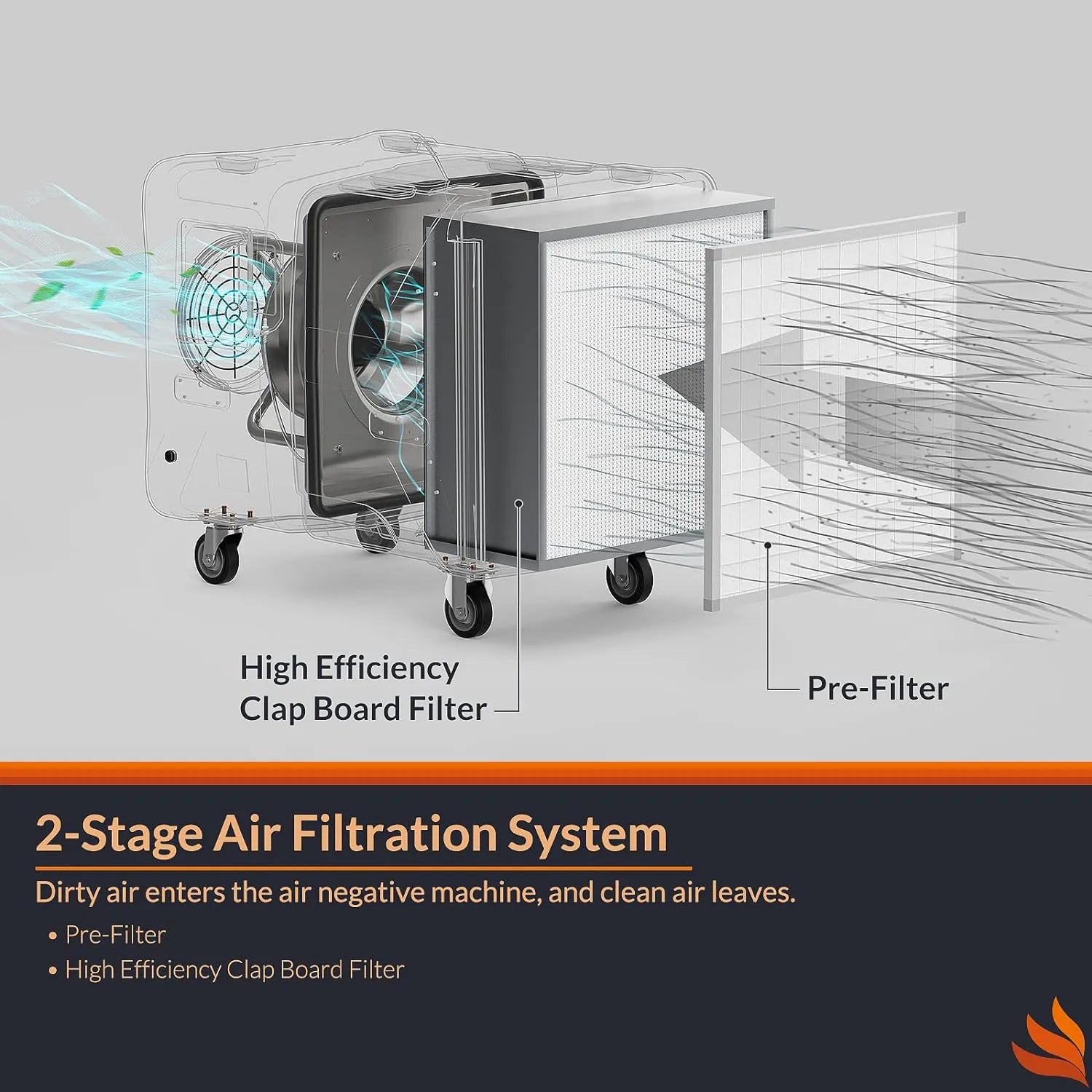 High Efficiency Clap Board Filter

Pre-Filter

2-Stage Air Filtration System

Dirty air enters the air negative machine, and clean air leaves.

• Pre-Filter
• High Efficiency Clap Board Filter