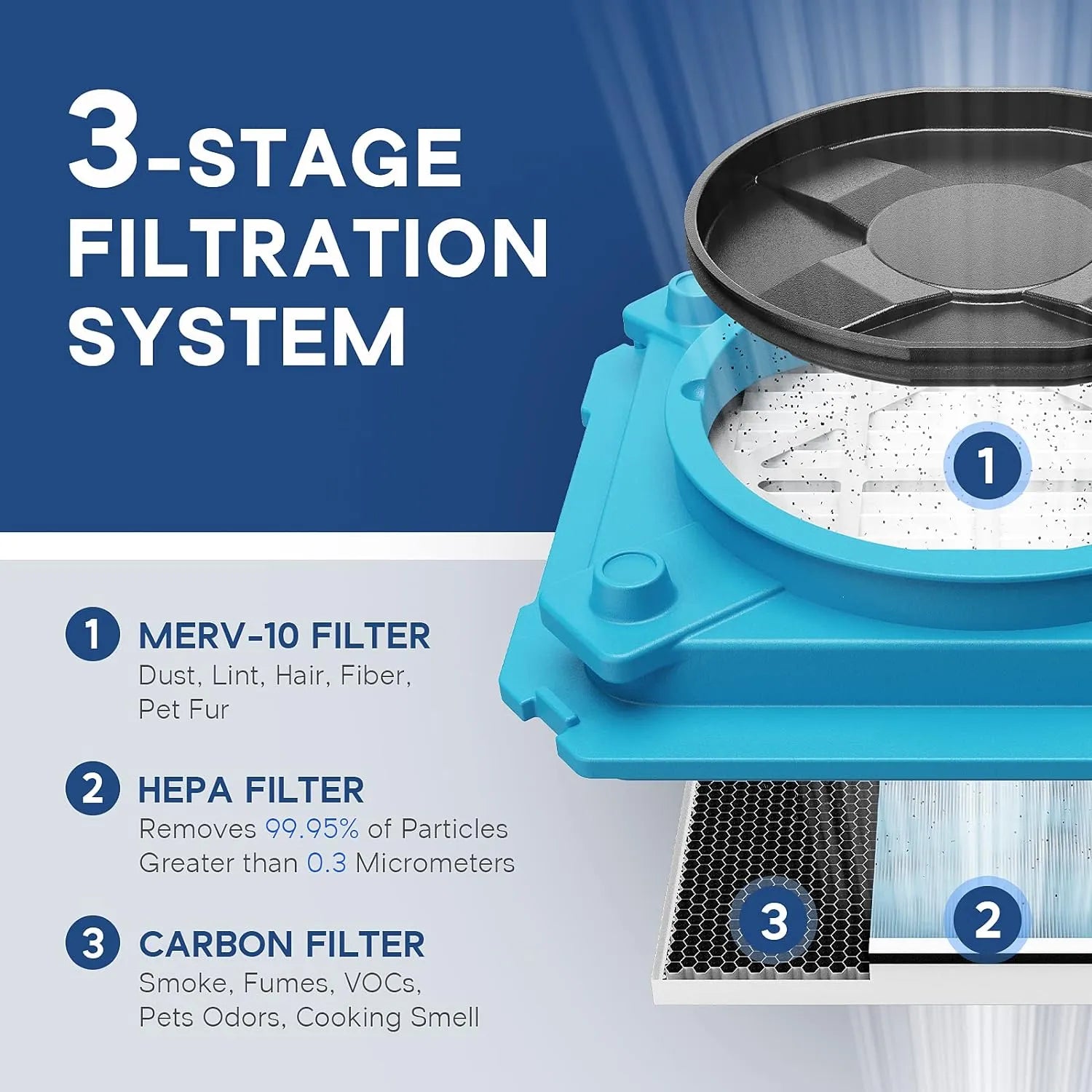 3-STAGE FILTRATION SYSTEM

1

1 MERV-10 FILTER
Dust, Lint, Hair, Fiber, Pet Fur

2 HEPA FILTER
Removes 99.95% of Particles Greater than 0.3 Micrometers

3 CARBON FILTER
Smoke, Fumes, VOCs, Pets Odors, Cooking Smell

3

2