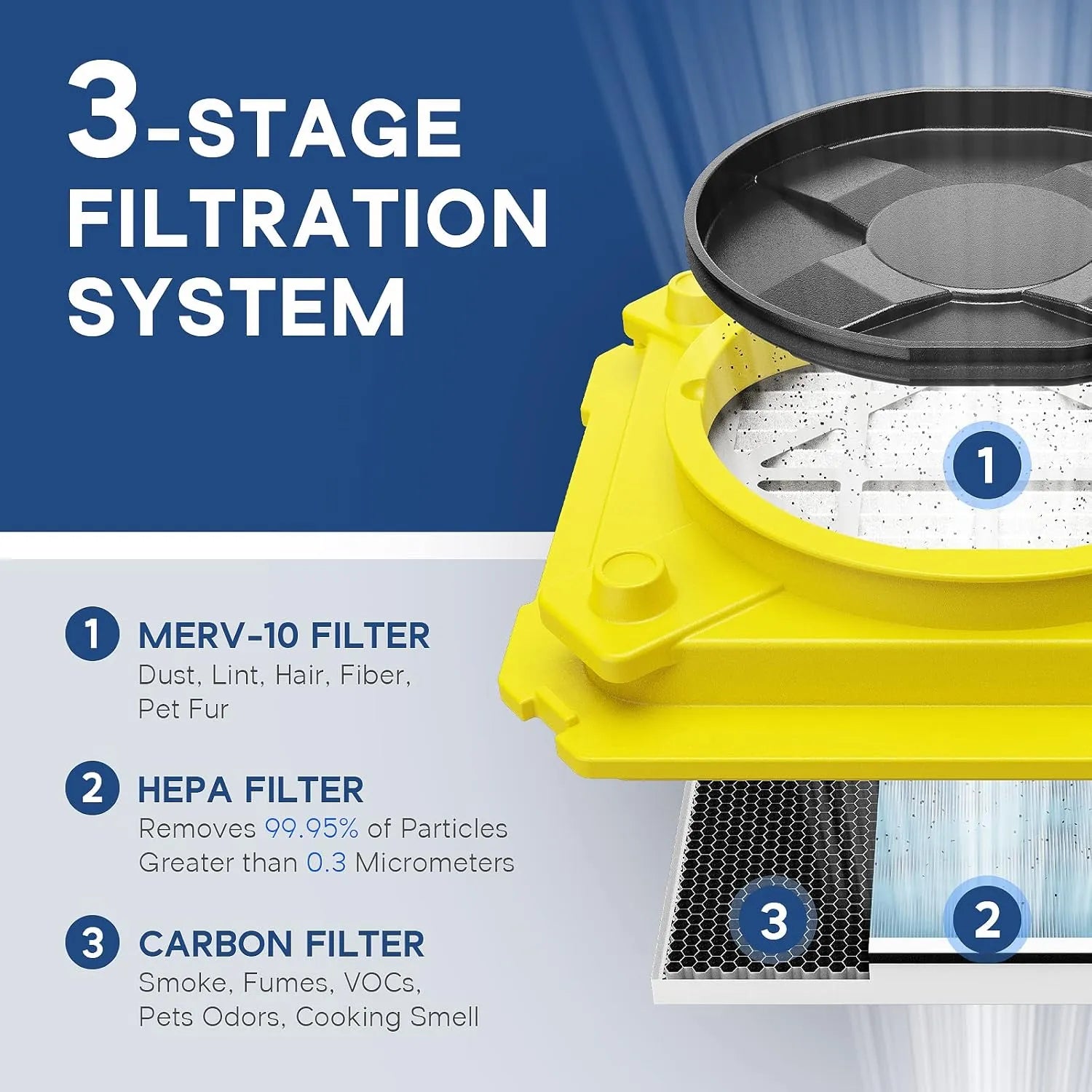 3-STAGE FILTRATION SYSTEM

1

1 MERV-10 FILTER
Dust, Lint, Hair, Fiber, Pet Fur

2 HEPA FILTER
Removes 99.95% of Particles Greater than 0.3 Micrometers

3 CARBON FILTER
Smoke, Fumes, VOCs, Pets Odors, Cooking Smell

3

2