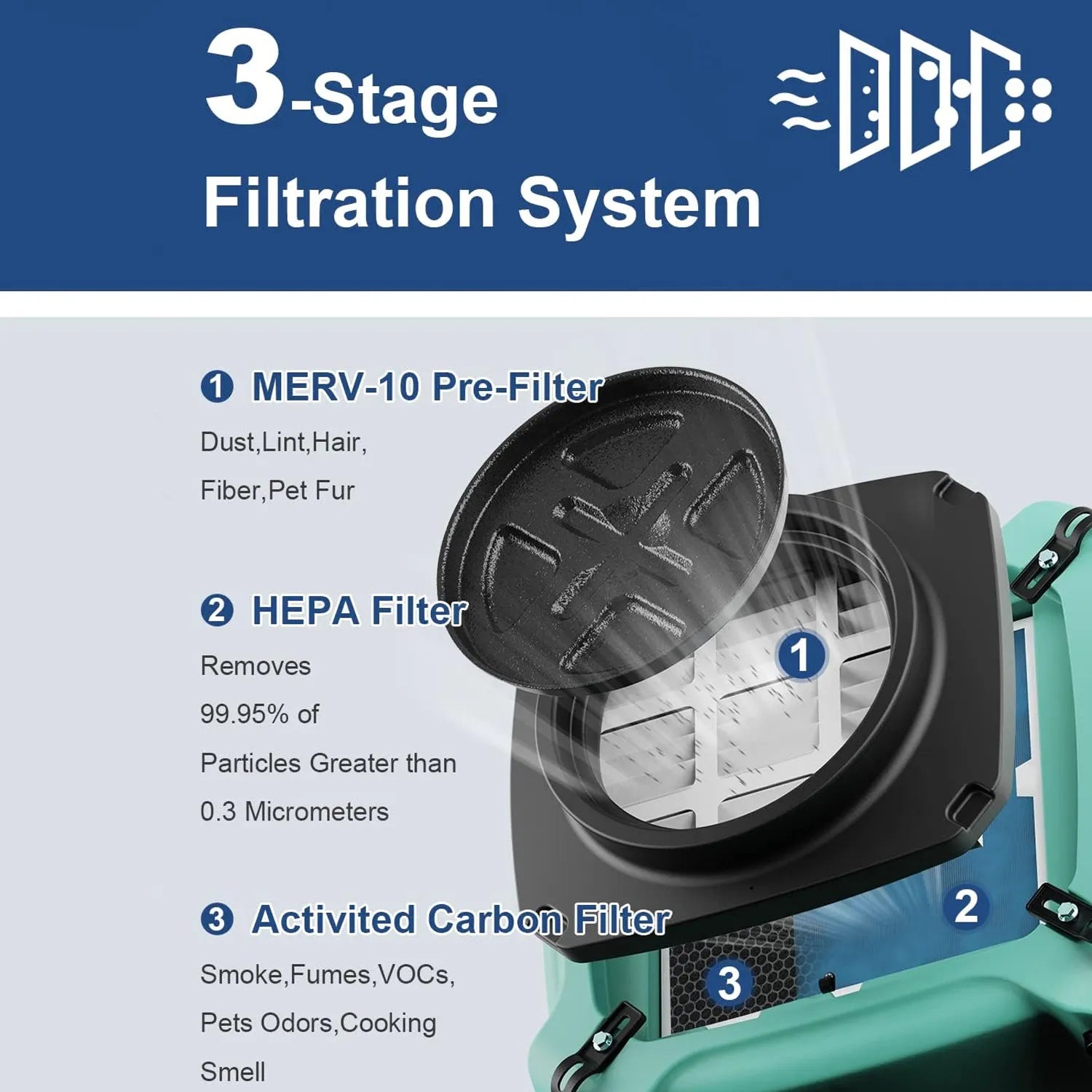 3-Stage
Filtration System

1 MERV-10 Pre-Filter
Dust,Lint,Hair,
Fiber,Pet Fur

2 HEPA Filter
Removes
99.95% of
Particles Greater than
0.3 Micrometers

3 Activited Carbon Filter
Smoke,Fumes,VOCs,
Pets Odors,Cooking
Smell

1

2

3