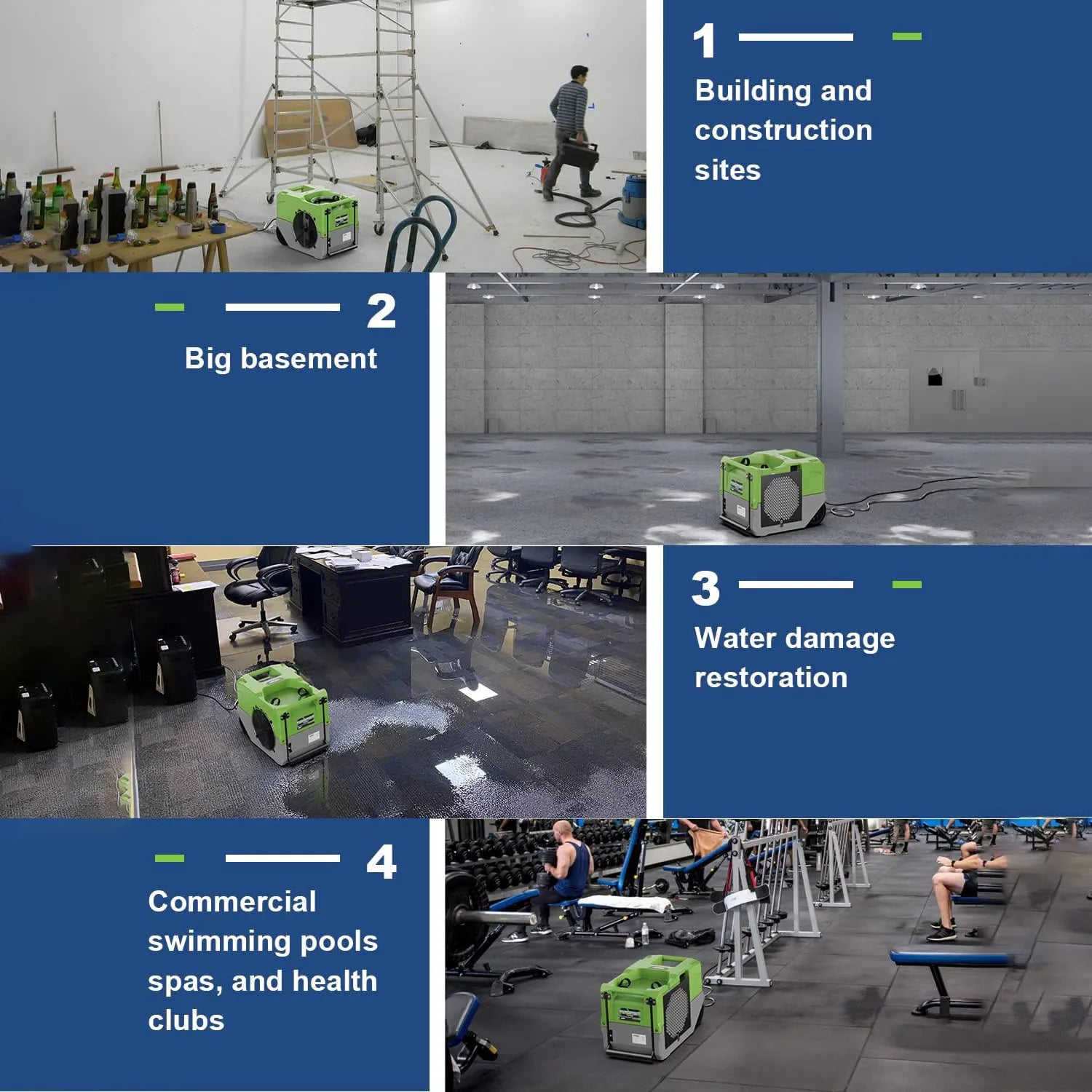 1

Building and construction sites

2

Big basement

3

Water damage restoration

4

Commercial swimming pools spas, and health clubs