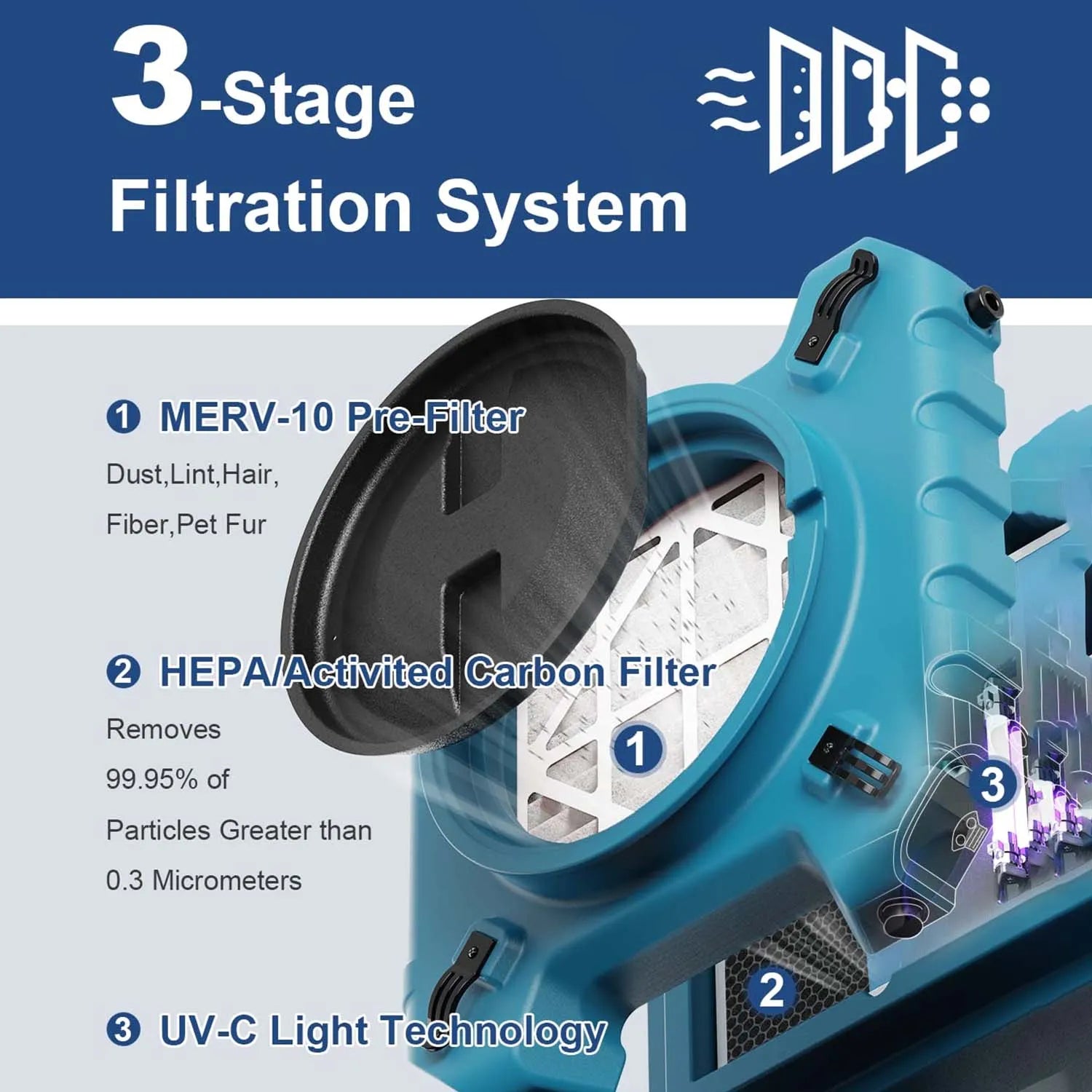 3-Stage
Filtration System

1 MERV-10 Pre-Filter
Dust,Lint,Hair,
Fiber,Pet Fur

2 HEPA/Activited Carbon Filter
Removes
99.95% of
Particles Greater than
0.3 Micrometers

3 UV-C Light Technology

1

3

2