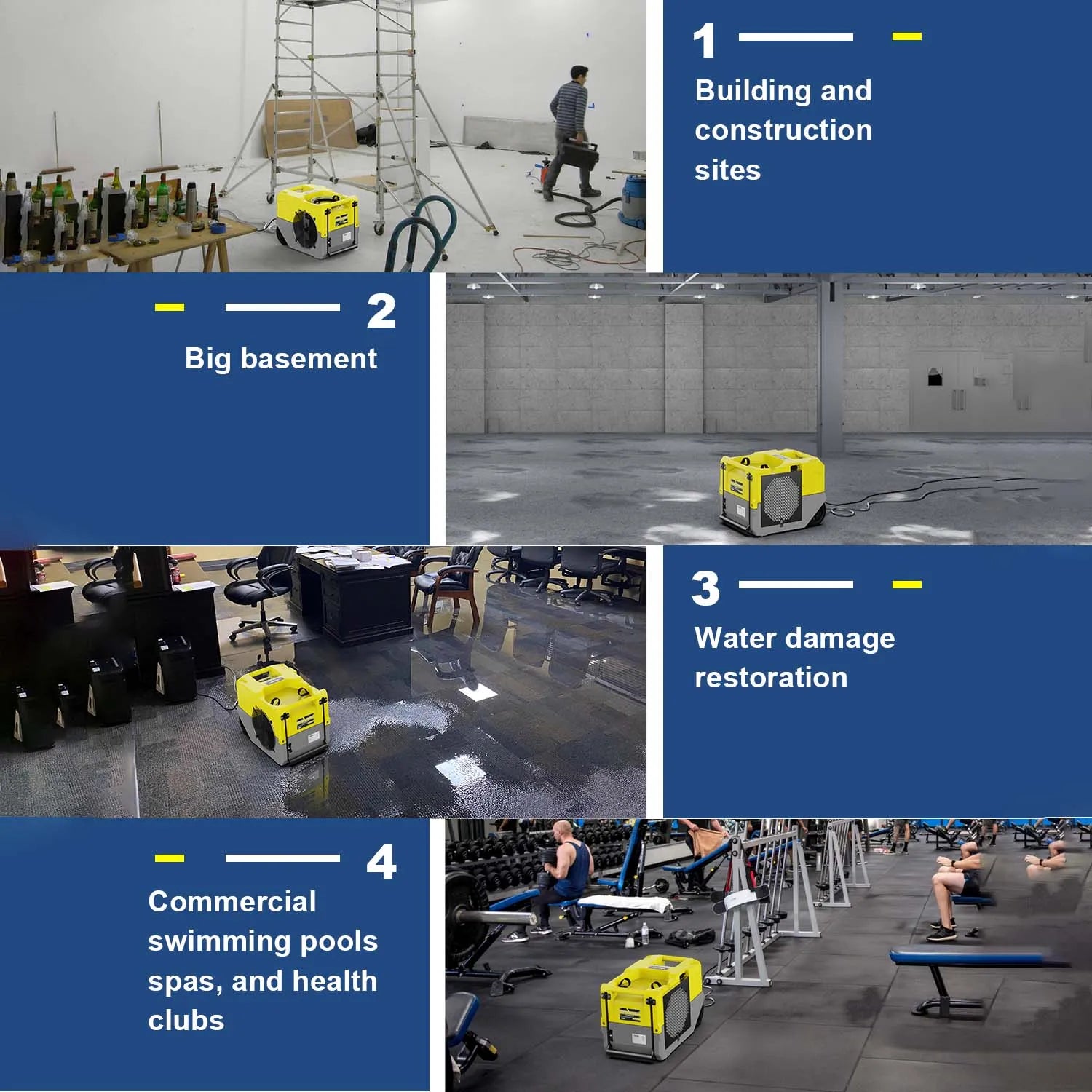 1

Building and construction sites

2

Big basement

3

Water damage restoration

4

Commercial swimming pools spas, and health clubs