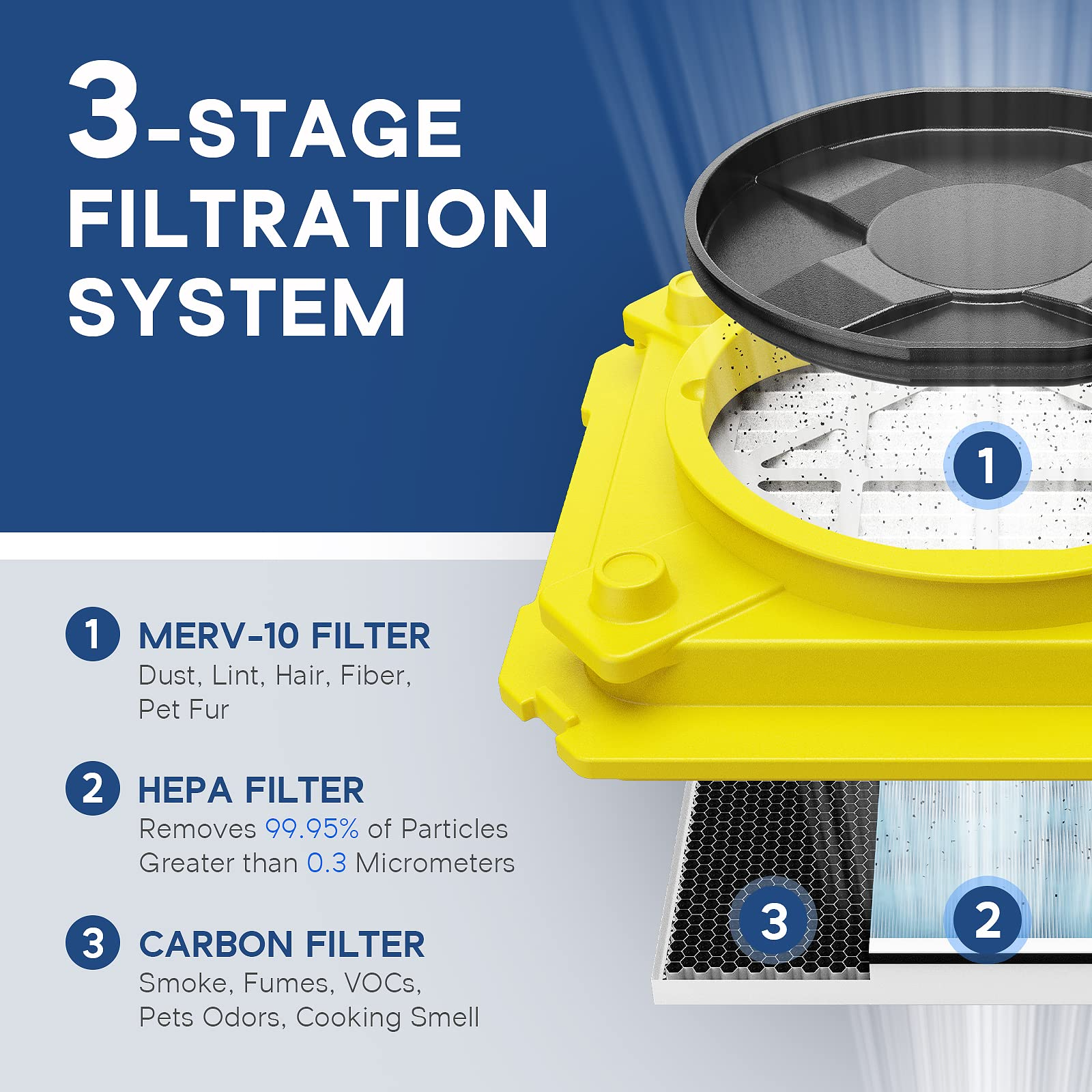 3-STAGE FILTRATION SYSTEM

1

1 MERV-10 FILTER
Dust, Lint, Hair, Fiber, Pet Fur

2 HEPA FILTER
Removes 99.95% of Particles Greater than 0.3 Micrometers

3 CARBON FILTER
Smoke, Fumes, VOCs, Pets Odors, Cooking Smell

3

2