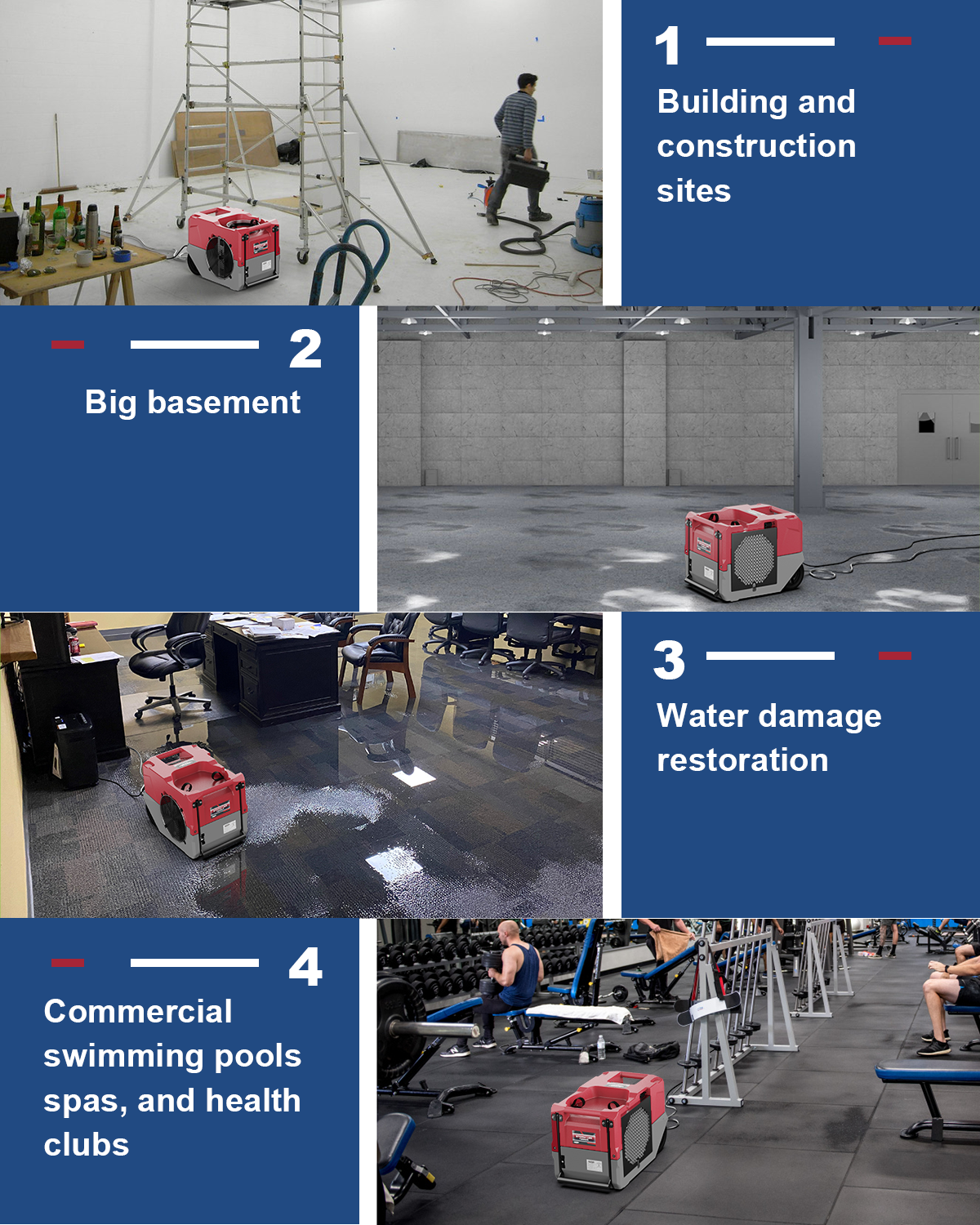 1

Building and construction sites

2

Big basement

3

Water damage restoration

4

Commercial swimming pools spas, and health clubs