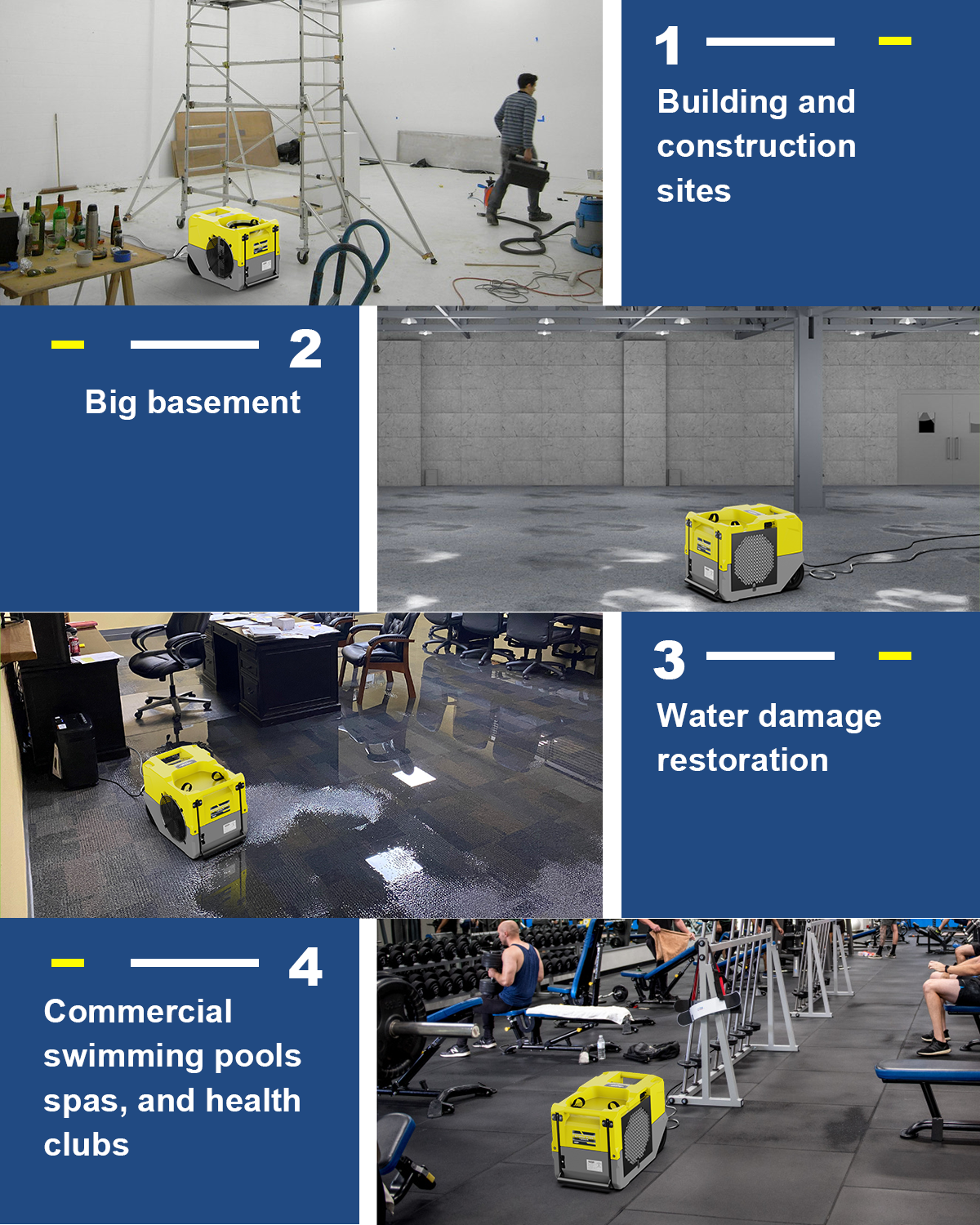 1

Building and construction sites

2

Big basement

3

Water damage restoration

4

Commercial swimming pools spas, and health clubs