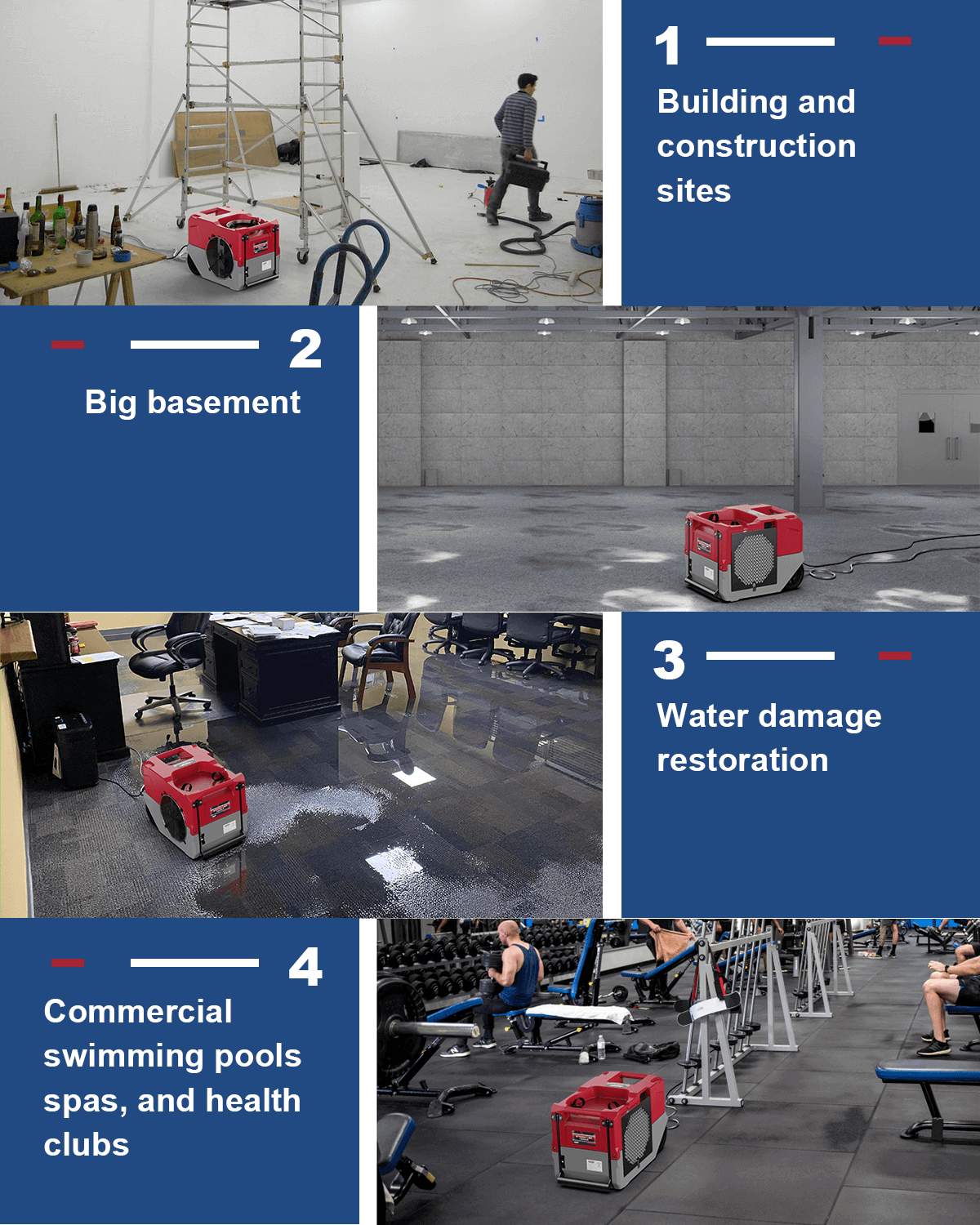 1

Building and construction sites

2

Big basement

3

Water damage restoration

4

Commercial swimming pools spas, and health clubs