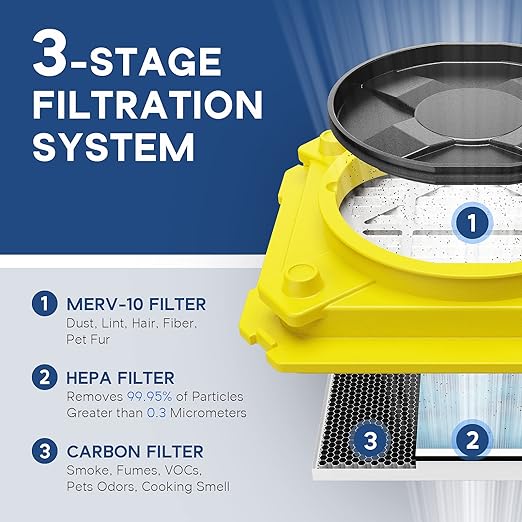 3-STAGE FILTRATION SYSTEM

1

1 MERV-10 FILTER
Dust, Lint, Hair, Fiber, Pet Fur

2 HEPA FILTER
Removes 99.95% of Particles Greater than 0.3 Micrometers

3 CARBON FILTER
Smoke, Fumes, VOCs, Pets Odors, Cooking Smell

3

2